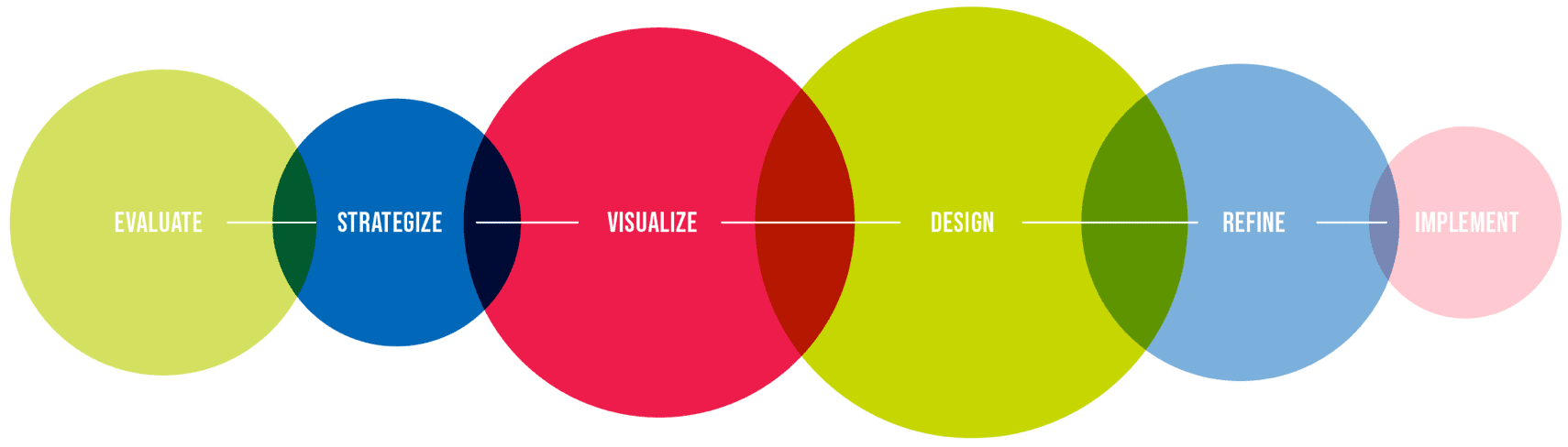 EVALUATE STRATEGIZE VISUALIZE DESIGN REFINE IMPLEMENT